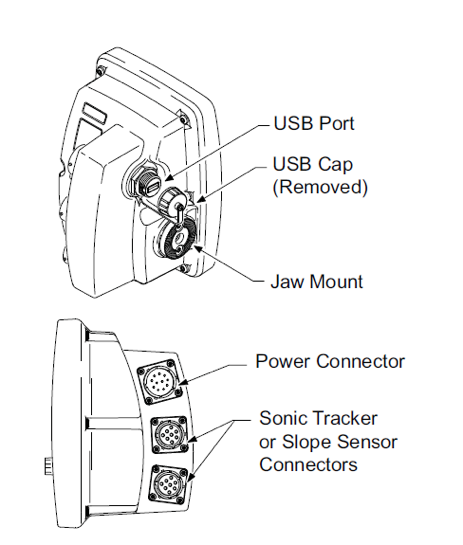 USB Port

USB Cap
(Removed)

Jaw Mount

Power Connector

Sonic Tracker
or Slope Sensor
Connectors